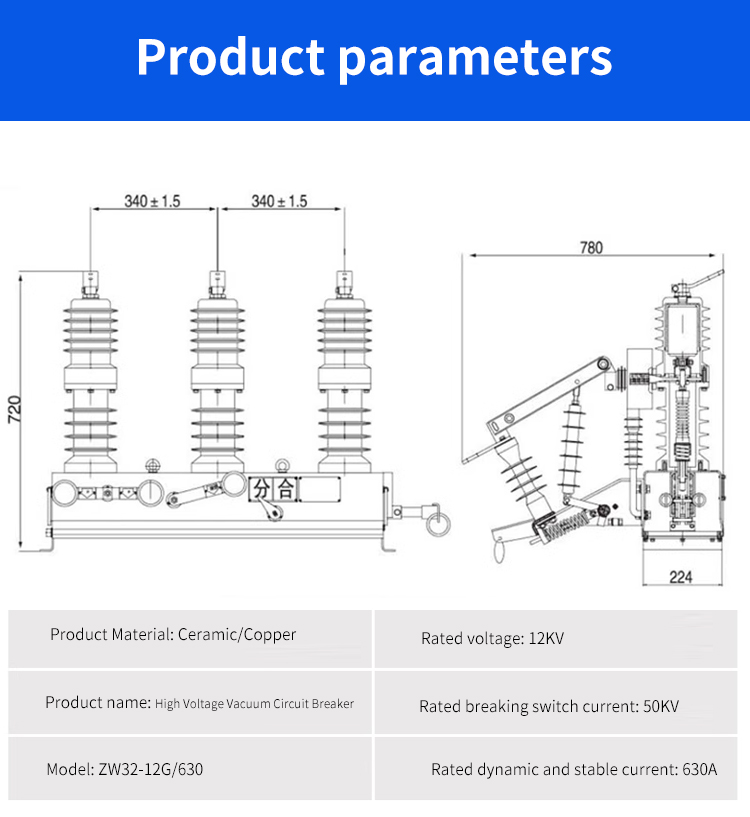 Product parameters

340 ± 1.5
340 ± 1.5
720
分 合
780
224

| Product Material: Ceramic/Copper | Rated voltage: 12KV |
|---|---|
| Product name: High Voltage Vacuum Circuit Breaker | Rated breaking switch current: 50KV |
| Model: ZW32-12G/630 | Rated dynamic and stable current: 630A |